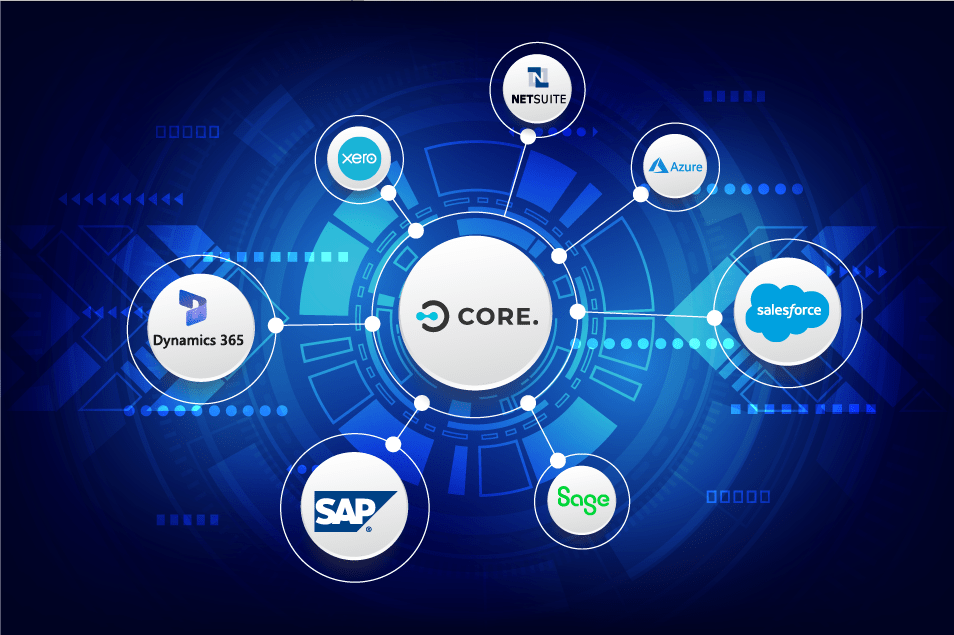 NETSUITE

xero

Azure

Dynamics 365

CORE.

salesforce

SAP

Sage